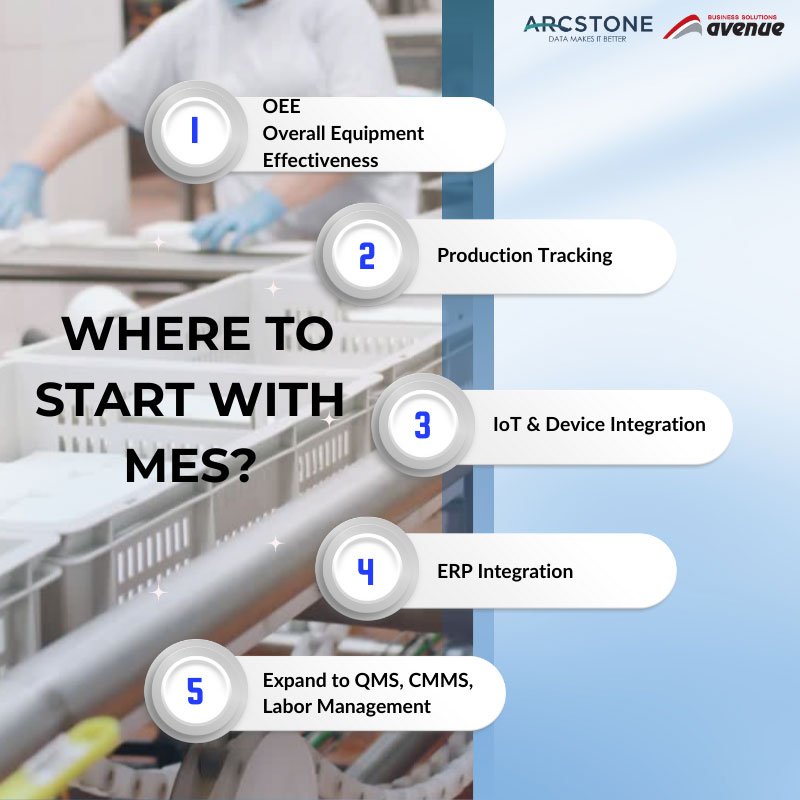 ARCSTONE
DATA MAKES IT BETTER

BUSINESS SOLUTIONS
avenue

1
OEE
Overall Equipment Effectiveness

2
Production Tracking

WHERE TO START WITH MES?

3
IoT & Device Integration

4
ERP Integration

5
Expand to QMS, CMMS, Labor Management